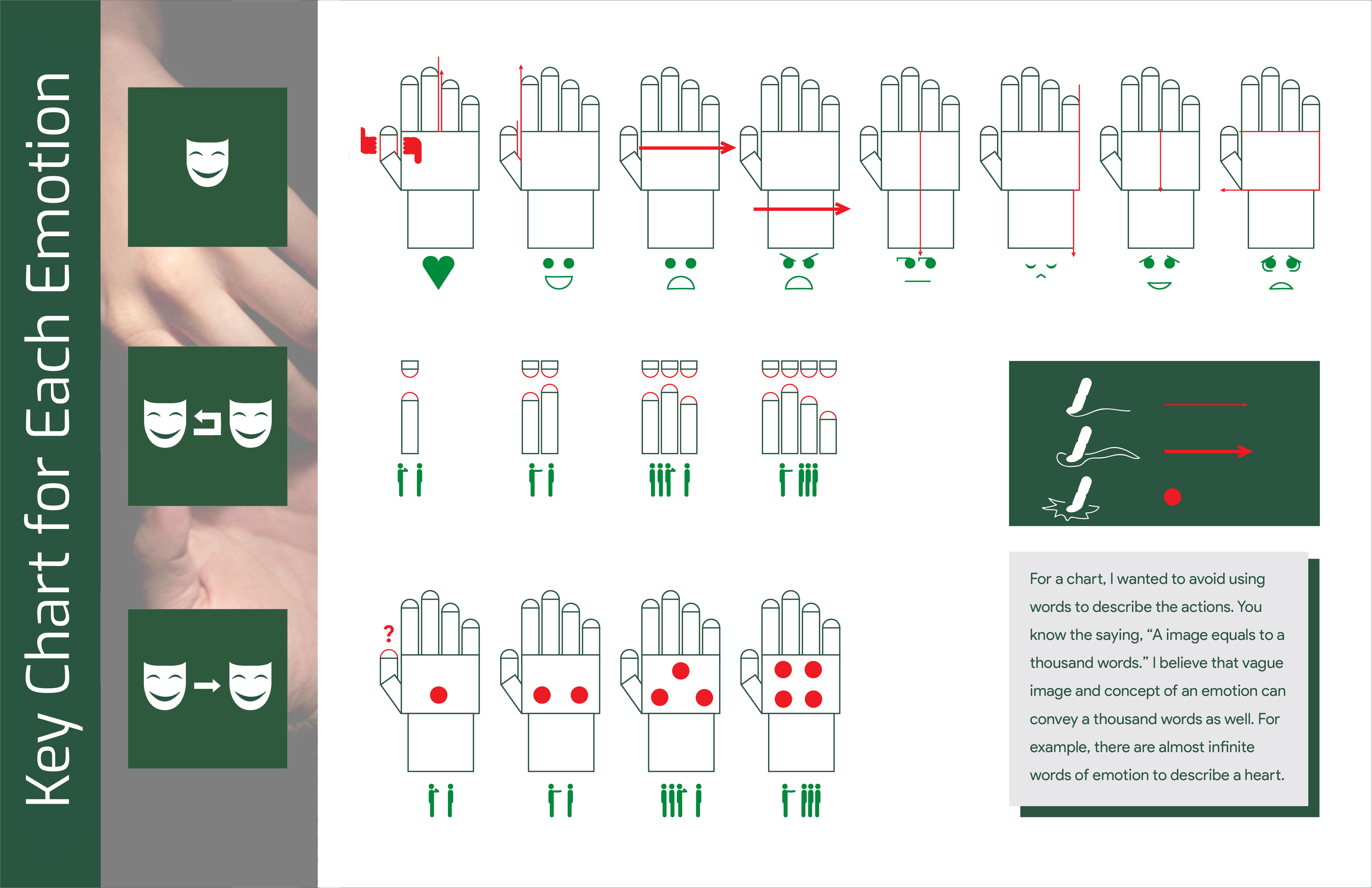 Key Chart for Each Emotion

?

For a chart, I wanted to avoid using words to describe the actions. You know the saying, “A image equals to a thousand words.” I believe that vague image and concept of an emotion can convey a thousand words as well. For example, there are almost infinite words of emotion to describe a heart.